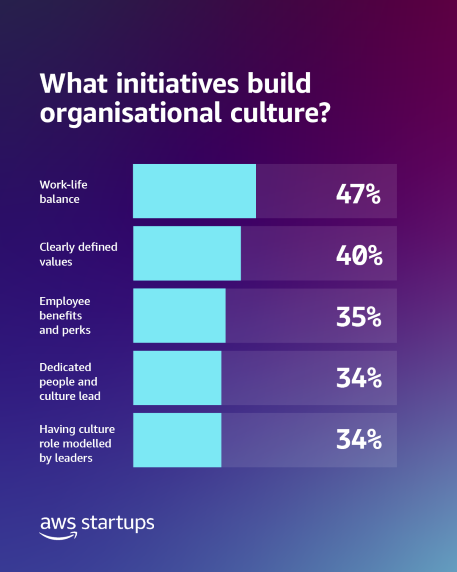 What initiatives build organisational culture?

Work-life balance 47%

Clearly defined values 40%

Employee benefits and perks 35%

Dedicated people and culture lead 34%

Having culture role modelled by leaders 34%

aws startups